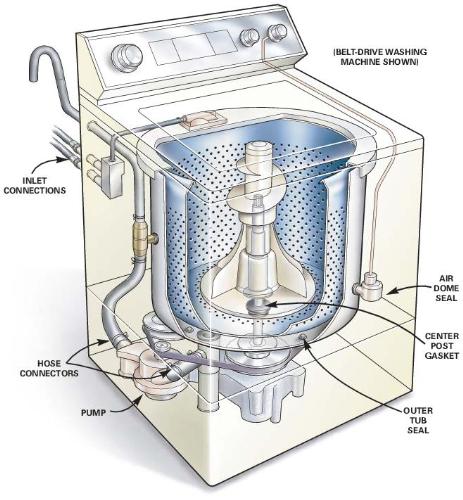 (BELT-DRIVE WASHING MACHINE SHOWN)

INLET CONNECTIONS

AIR DOME SEAL

CENTER POST GASKET

HOSE CONNECTORS

PUMP

OUTER TUB SEAL