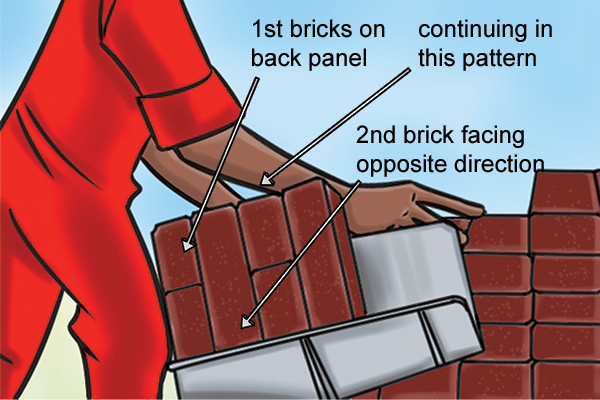 1st bricks on back panel

continuing in this pattern

2nd brick facing opposite direction